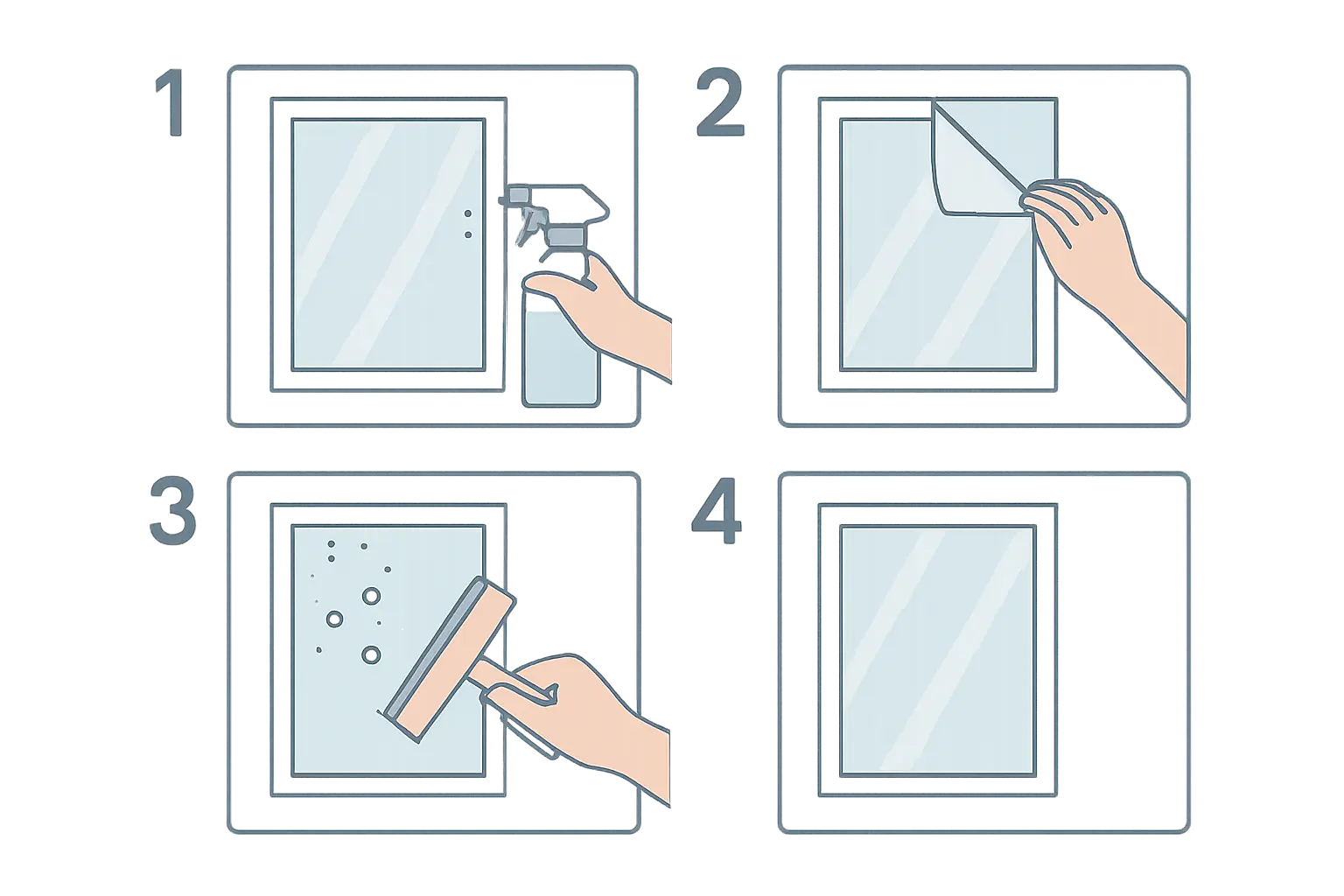 1

2

3

4