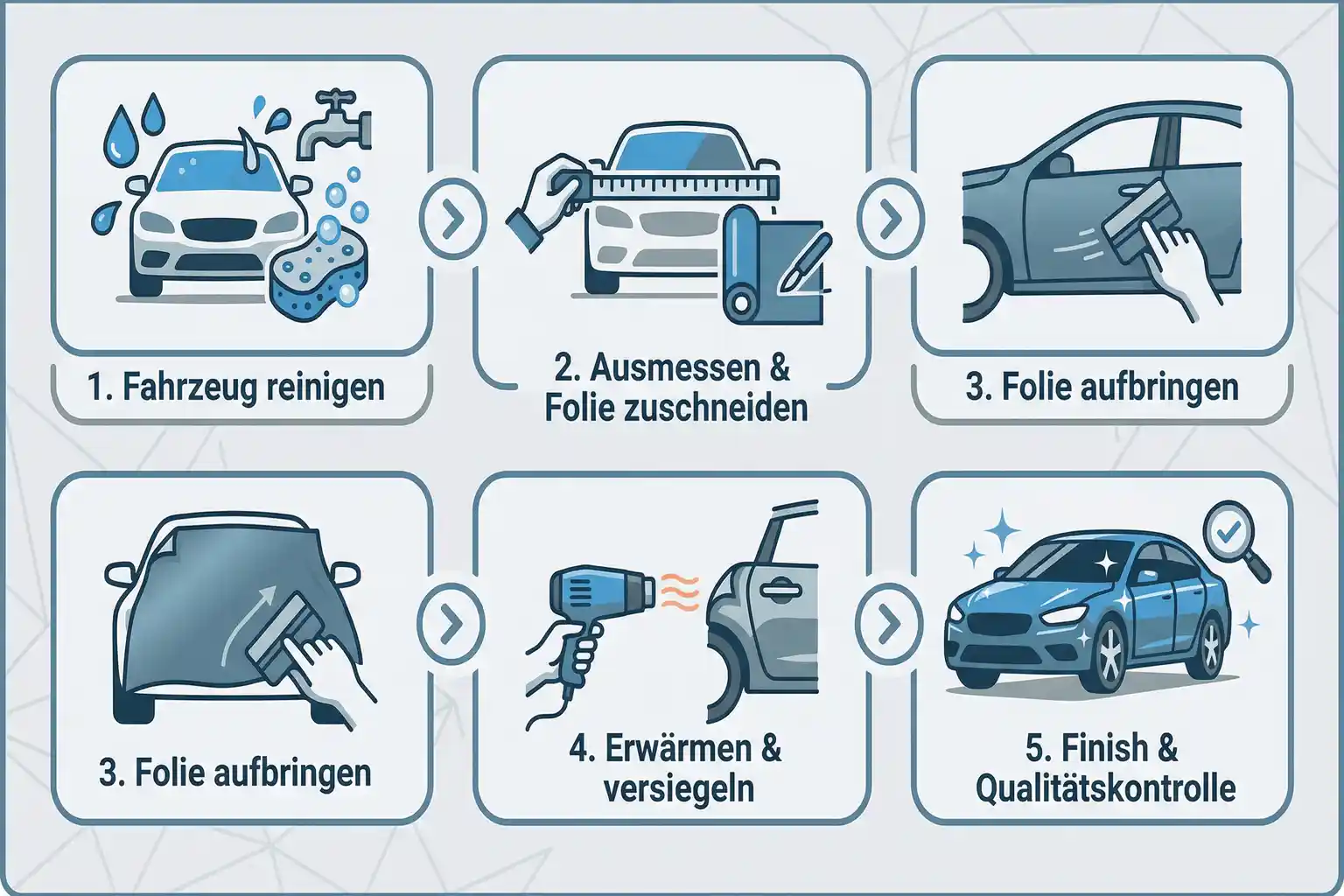 1. Fahrzeug reinigen

2. Ausmessen & Folie zuschneiden

3. Folie aufbringen

3. Folie aufbringen

4. Erwärmen & versiegeln

5. Finish & Qualitätskontrolle