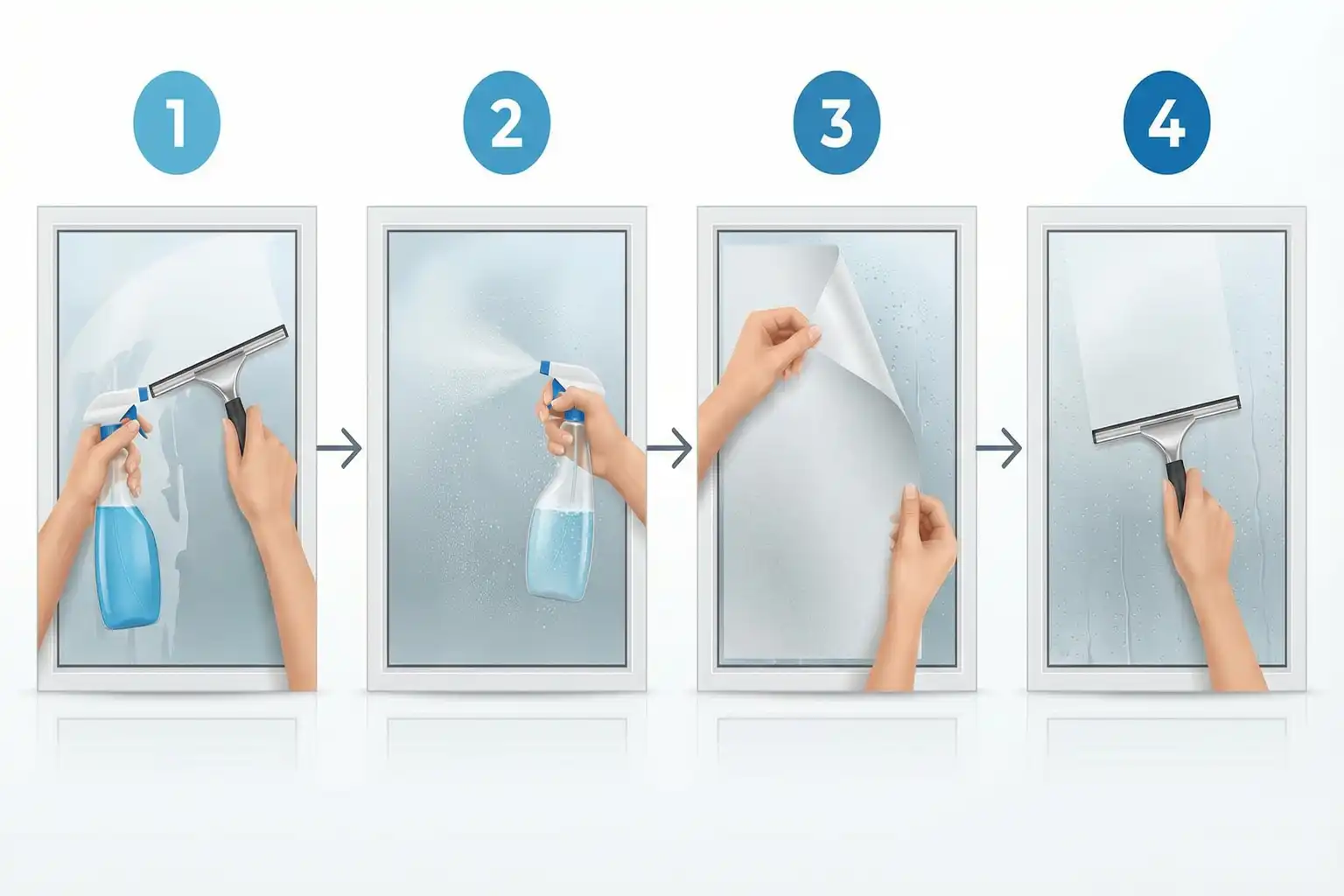 1

2

3

4