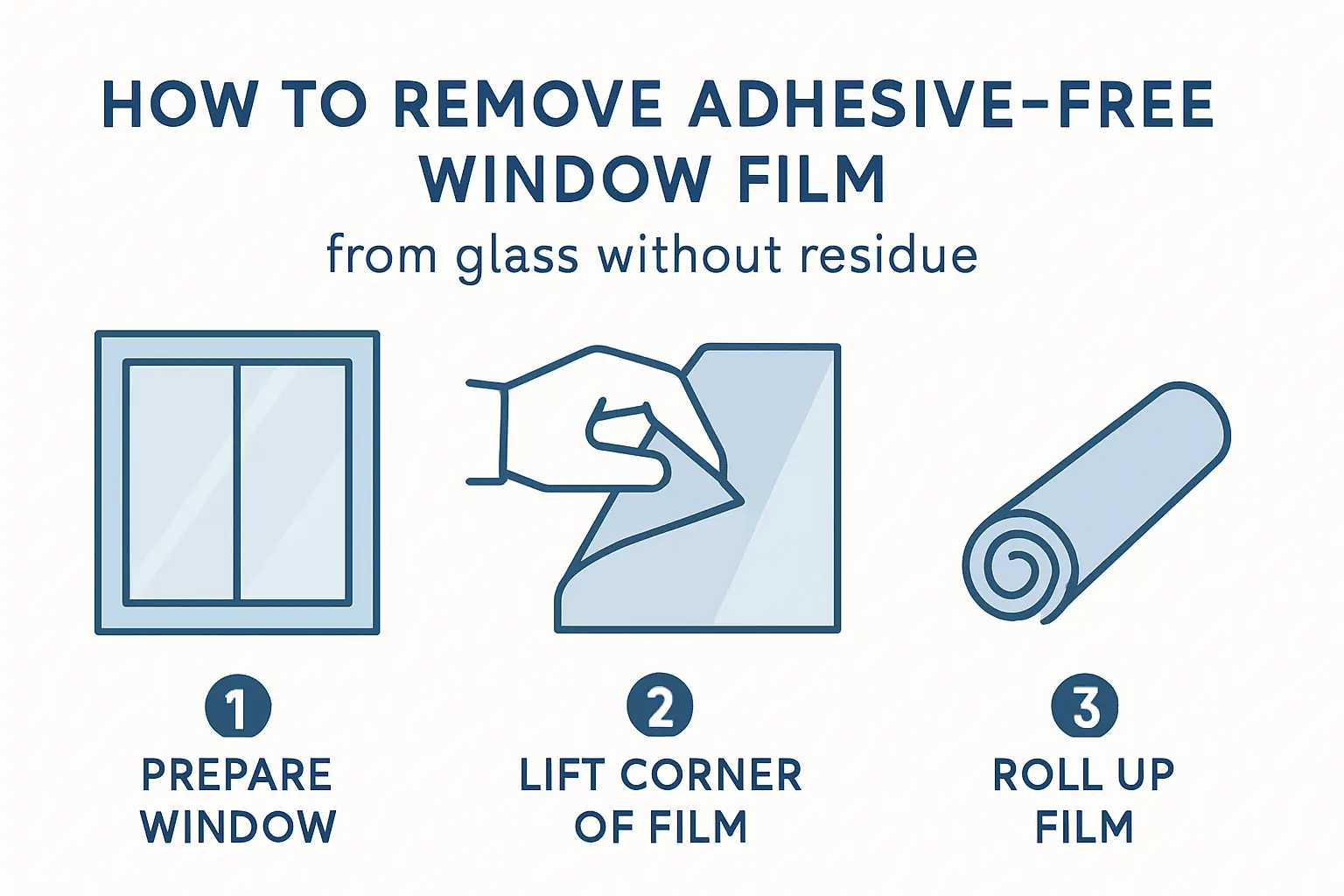 HOW TO REMOVE ADHESIVE-FREE WINDOW FILM

from glass without residue

1
PREPARE WINDOW

2
LIFT CORNER OF FILM

3
ROLL UP FILM