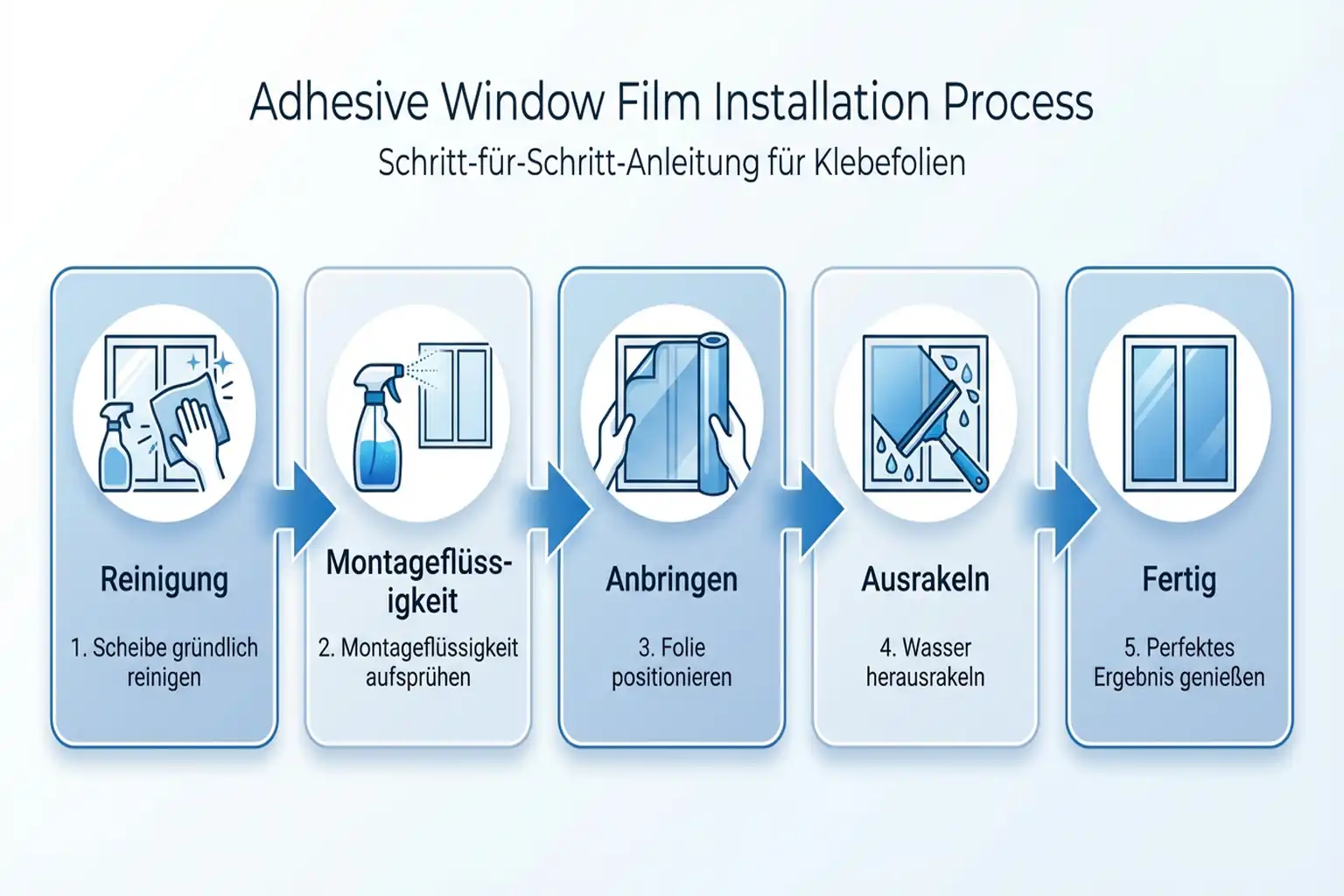 Adhesive Window Film Installation Process

Schritt-für-Schritt-Anleitung für Klebefolien

Reinigung

1. Scheibe gründlich reinigen

Montageflüssigkeit

2. Montageflüssigkeit aufsprühen

Anbringen

3. Folie positionieren

Ausrakeln

4. Wasser herausrakeln

Fertig

5. Perfektes Ergebnis genießen